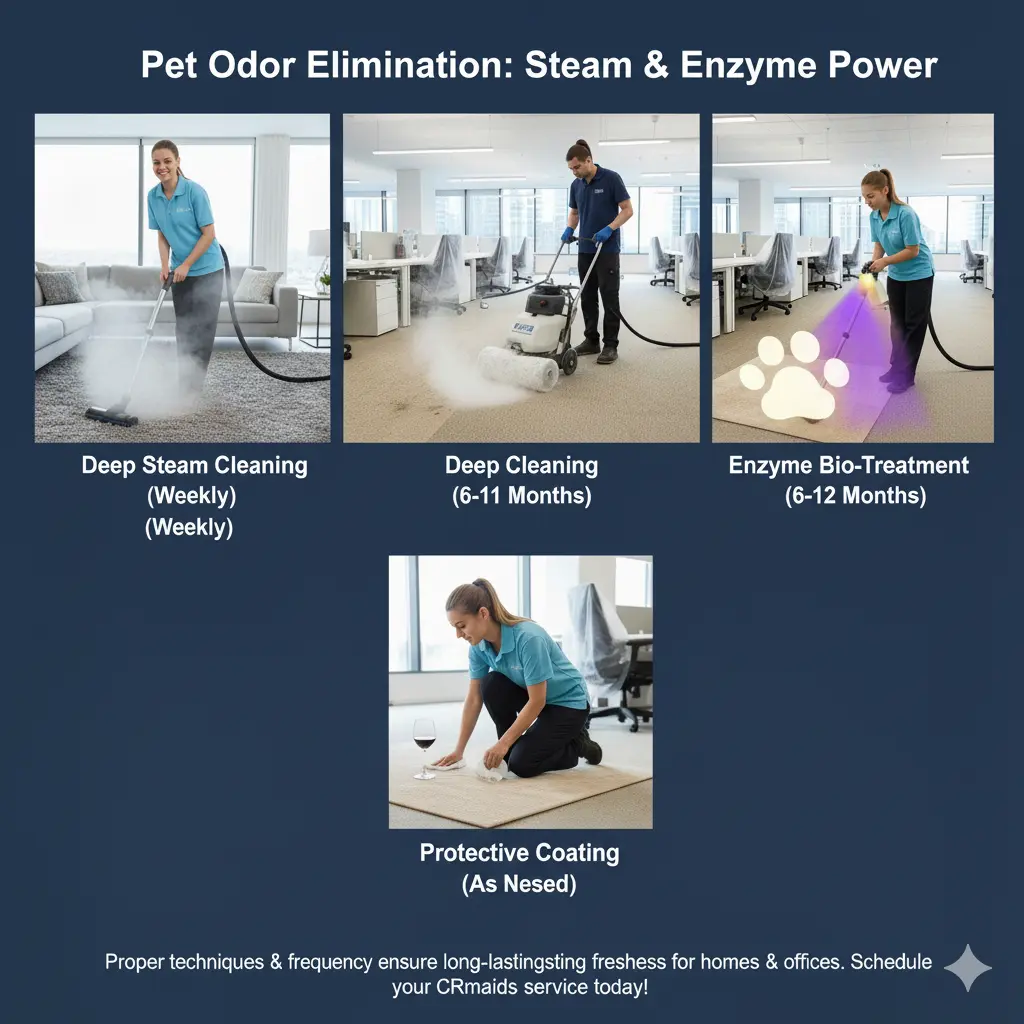 Pet Odor Elimination: Steam & Enzyme Power

Deep Steam Cleaning
(Weekly)
(Weekly)

Deep Cleaning
(6-11 Months)

Enzyme Bio-Treatment
(6-12 Months)

Protective Coating
(As Nesed)

Proper techniques & frequency ensure long-lastingsting freshess for homes & offices. Schedule your CRmaids service today!