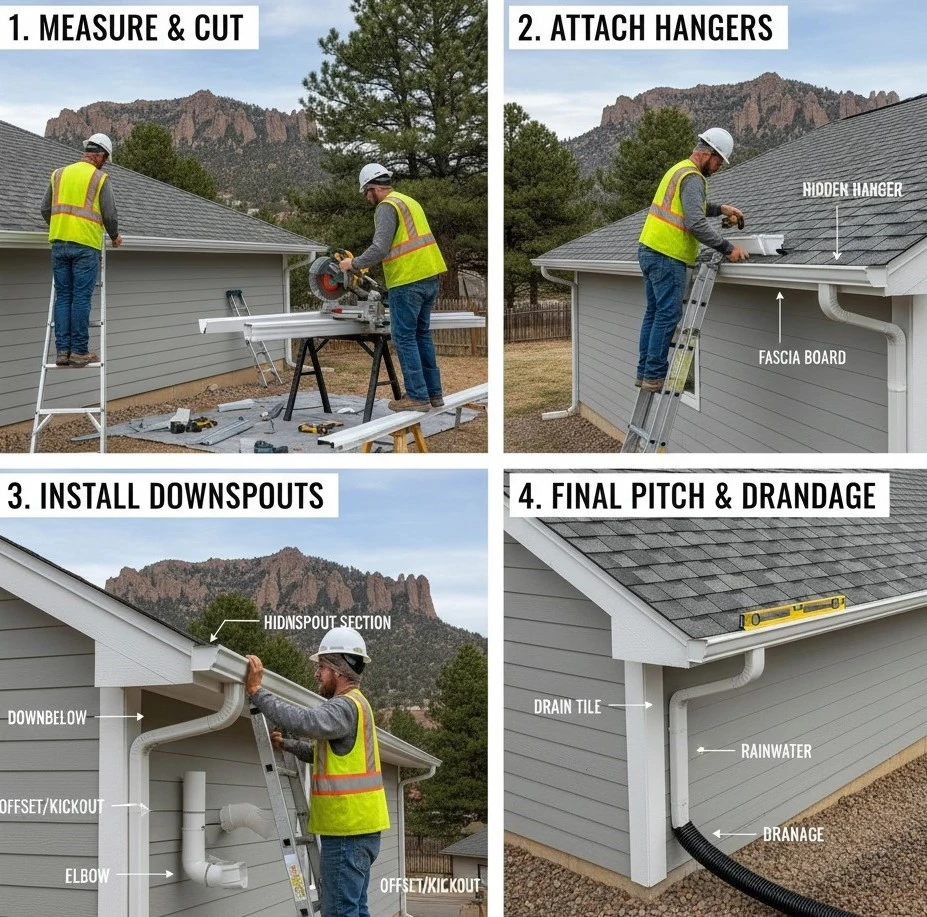 1. MEASURE & CUT

2. ATTACH HANGERS

HIDDEN HANGER

FASCIA BOARD

3. INSTALL DOWNSPOUTS

HIDNSPOUT SECTION

DOWNBELOW

OFFSET/KICKOUT

ELBOW

OFFSET/KICKOUT

4. FINAL PITCH & DRANDAGE

DRAIN TILE

RAINWATER

DRANAGE